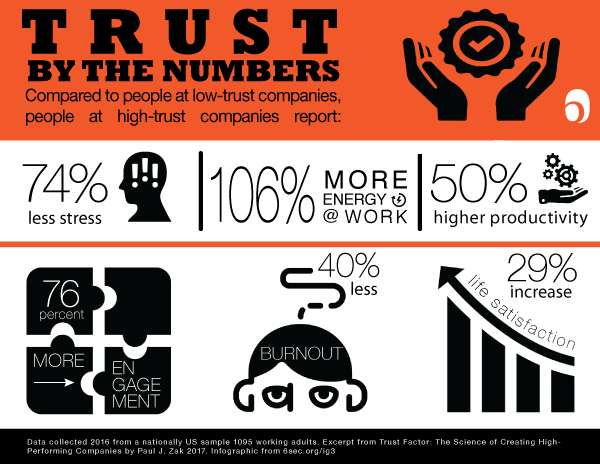 TRUST
BY THE NUMBERS

Compared to people at low-trust companies, people at high-trust companies report:

74%
less stress

106% MORE ENERGY @ WORK

50%
higher productivity

76
percent
MORE
EN
GAGE
MENT

40%
less
BURNOUT

29%
increase
life satisfaction

Data collected 2016 from a nationally US sample 1095 working adults. Excerpt from Trust Factor: The Science of Creating High-Performing Companies by Paul J. Zak 2017. Infographic from 6sec.org/ig3